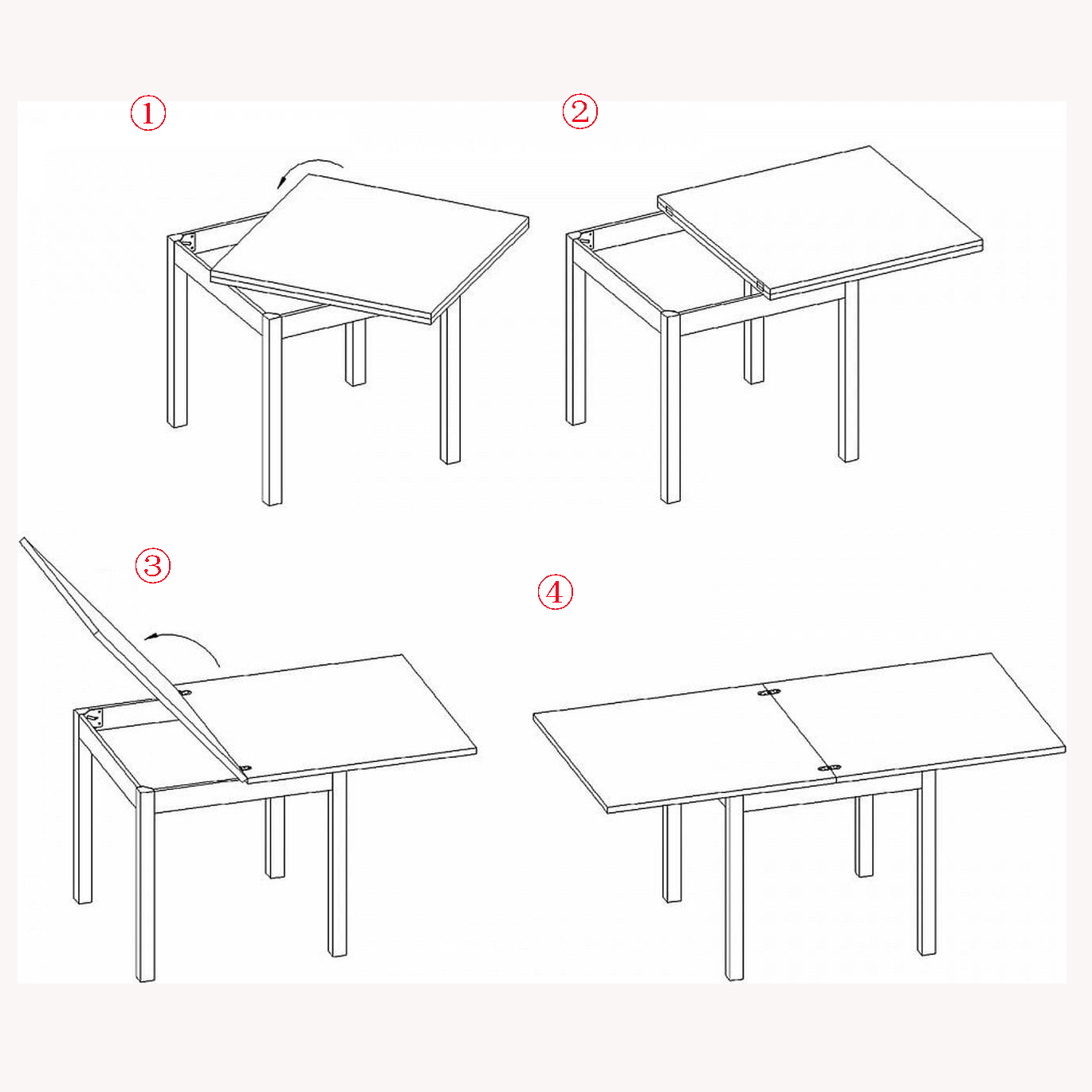 ①
②
③
④